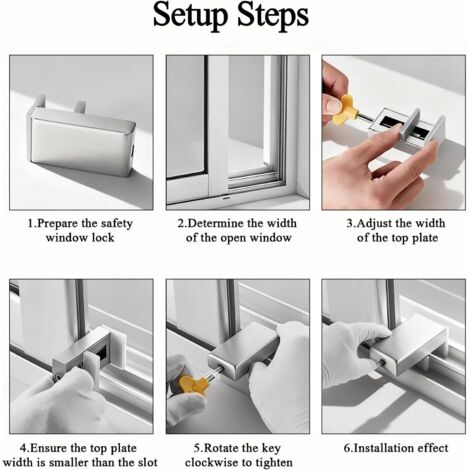 Setup Steps

1.Prepare the safety window lock

2.Determine the width of the open window

3.Adjust the width of the top plate

4.Ensure the top plate width is smaller than the slot

5.Rotate the key clockwise to tighten

6.Installation effect