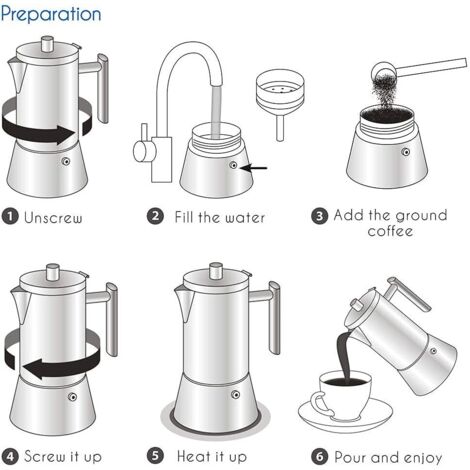 Preparation

1 Unscrew

2 Fill the water

3 Add the ground coffee

4 Screw it up

5 Heat it up

6 Pour and enjoy