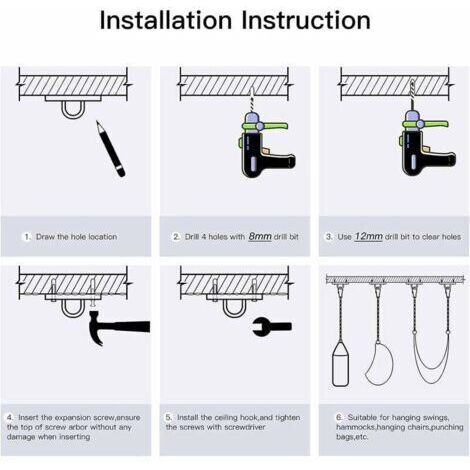 Installation Instruction

1. Draw the hole location

2. Drill 4 holes with 8mm drill bit

3. Use 12mm drill bit to clear holes

4. Insert the expansion screw,ensure the top of screw arbor without any damage when inserting

5. Install the ceiling hook,and tighten the screws with screwdriver

6. Suitable for hanging swings, hammocks,hanging chairs,punching bags,etc.