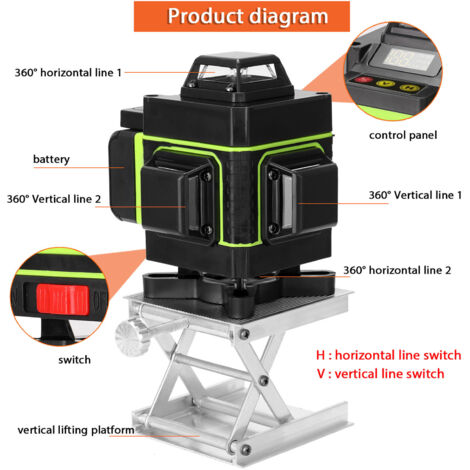 Product diagram

360° horizontal line 1

control panel

battery

360° Vertical line 2

360° Vertical line 1

360° horizontal line 2

switch

H : horizontal line switch
V : vertical line switch

vertical lifting platform