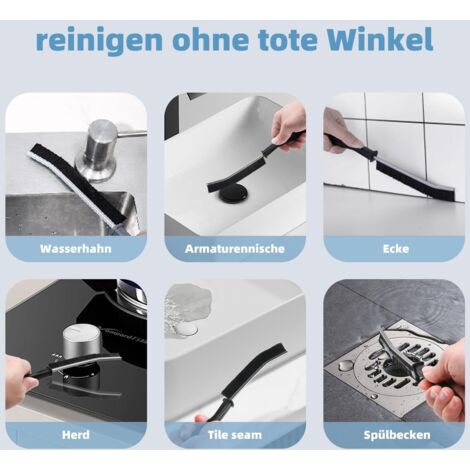 reinigen ohne tote Winkel

Wasserhahn

Armaturennische

Ecke

Herd

Tile seam

Spülbecken