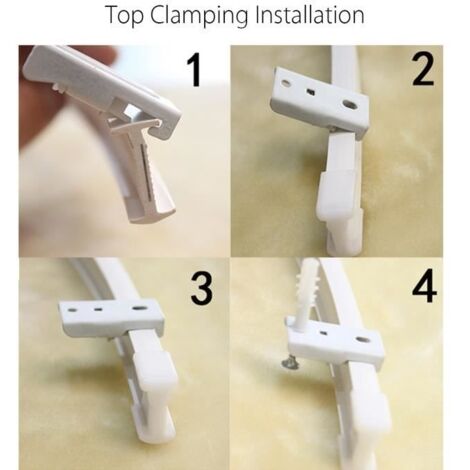 Top Clamping Installation

1

2

3

4