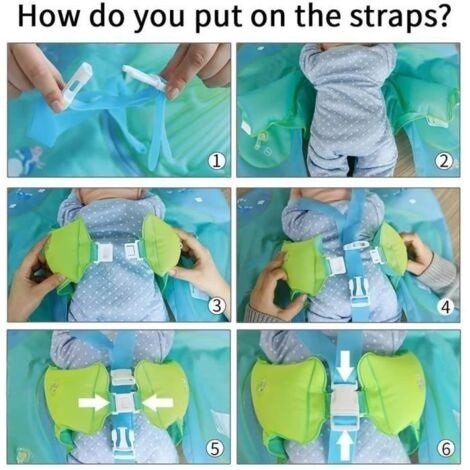 How do you put on the straps?

1

2

3

4

5

6