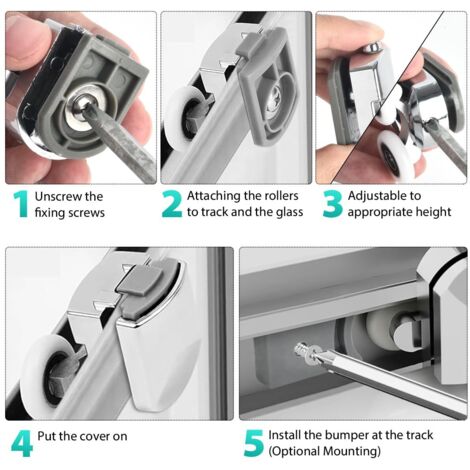 1 Unscrew the fixing screws

2 Attaching the rollers to track and the glass

3 Adjustable to appropriate height

4 Put the cover on

5 Install the bumper at the track (Optional Mounting)