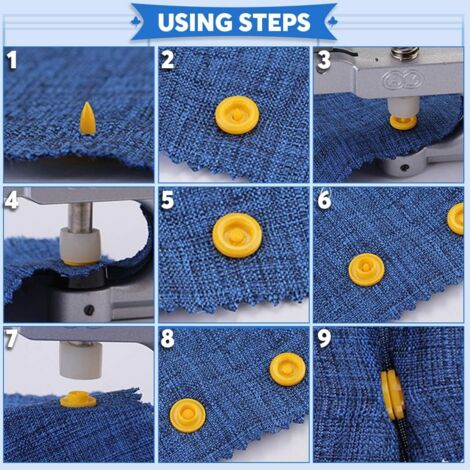 USING STEPS

1

2

3

4

5

6

7

8

9