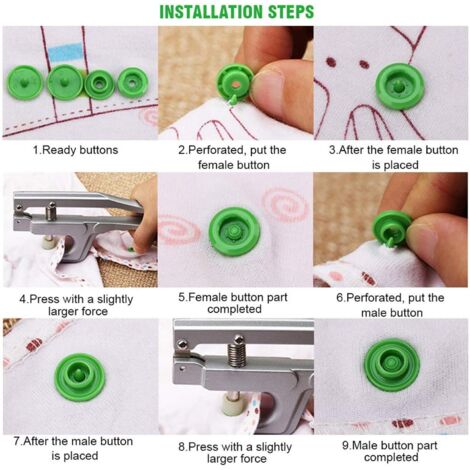 INSTALLATION STEPS

1.Ready buttons

2.Perforated, put the female button

3.After the female button is placed

4.Press with a slightly larger force

5.Female button part completed

6.Perforated, put the male button

7.After the male button is placed

8.Press with a slightly larger force

9.Male button part completed