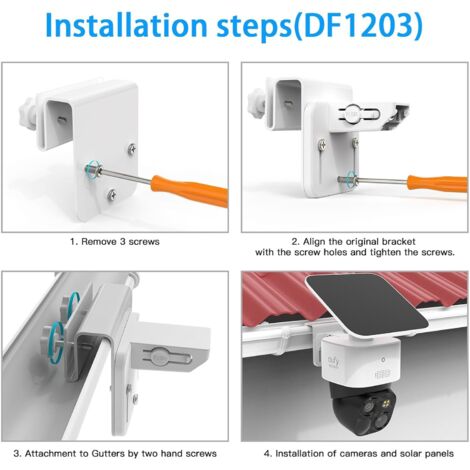 Installation steps(DF1203)

1. Remove 3 screws

2. Align the original bracket with the screw holes and tighten the screws.

3. Attachment to Gutters by two hand screws

eufy

4. Installation of cameras and solar panels