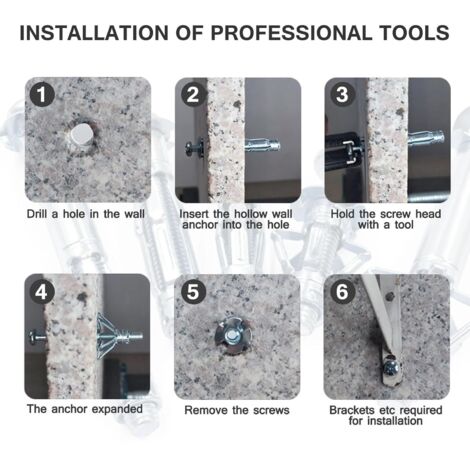 INSTALLATION OF PROFESSIONAL TOOLS

1
Drill a hole in the wall

2
Insert the hollow wall anchor into the hole

3
Hold the screw head with a tool

4
The anchor expanded

5
Remove the screws

6
Brackets etc required for installation