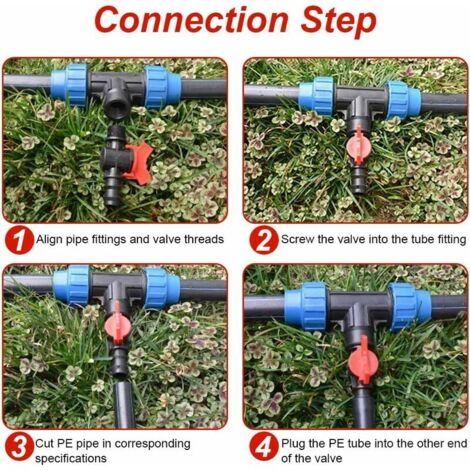 Connection Step

1 Align pipe fittings and valve threads

2 Screw the valve into the tube fitting

3 Cut PE pipe in corresponding specifications

4 Plug the PE tube into the other end of the valve