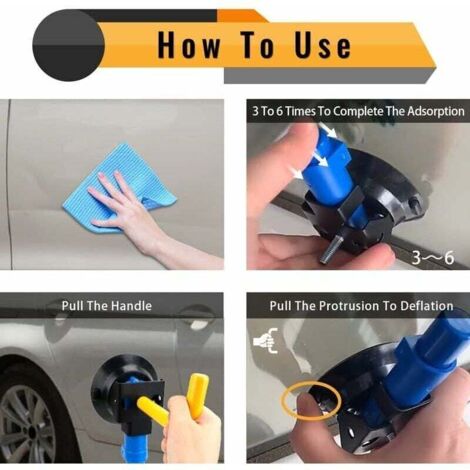 How To Use

3 To 6 Times To Complete The Adsorption

3～6

Pull The Handle

Pull The Protrusion To Deflation