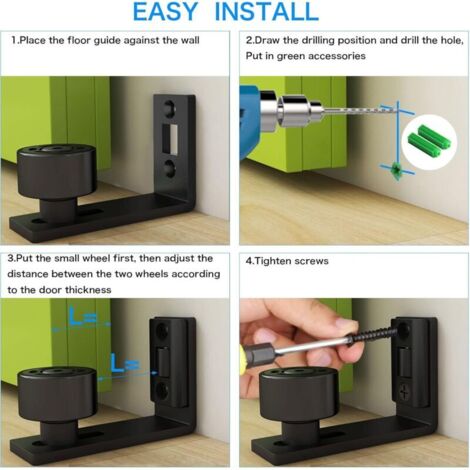 EASY INSTALL

1.Place the floor guide against the wall

2.Draw the drilling position and drill the hole, Put in green accessories

3.Put the small wheel first, then adjust the distance between the two wheels according to the door thickness

L=

L=

4.Tighten screws