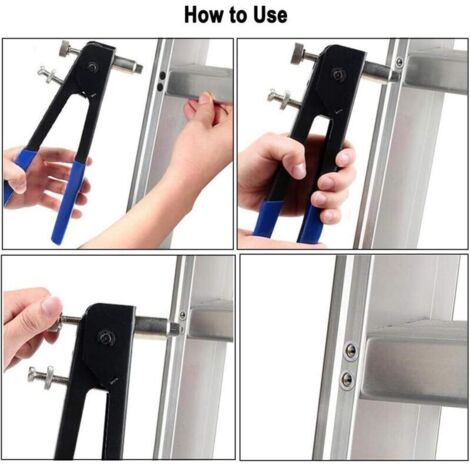 How to Use