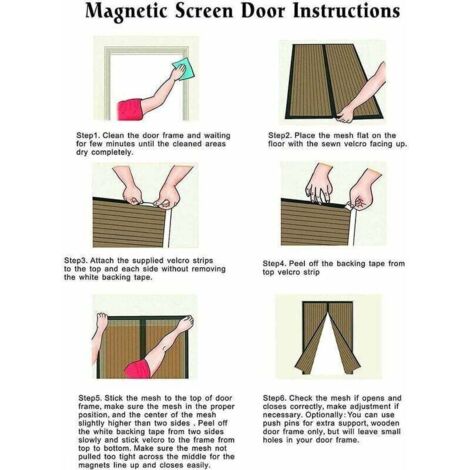 Magnetic Screen Door Instructions

Step1. Clean the door frame and waiting for few minutes until the cleaned areas dry completely.

Step2. Place the mesh flat on the floor with the sewn velcro facing up.

Step3. Attach the supplied velcro strips to the top and each side without removing the white backing tape.

Step4. Peel off the backing tape from top velcro strip

Step5. Stick the mesh to the top of door frame, make sure the mesh in the proper position, and the center of the mesh slightly higher than two sides . Peel off the white backing tape from two sides slowly and stick velcro to the frame from top to bottom. Make sure the mesh not pulled too tight across the middle for the magnets line up and closes easily.

Step6. Check the mesh if opens and closes correctly, make adjustment if necessary. Optionally: You can use push pins for extra support, wooden door frame only, but will leave small holes in your door frame.