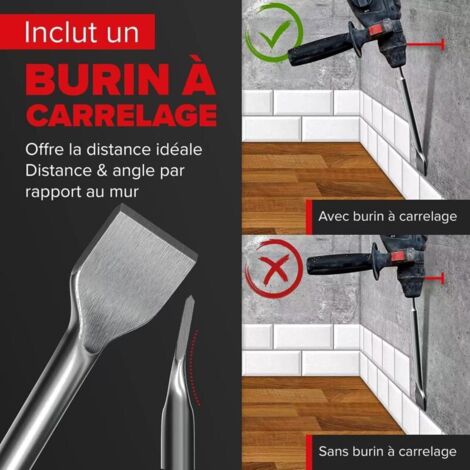 Inclut un
BURIN À CARRELAGE

Offre la distance idéale
Distance & angle par rapport au mur

Avec burin à carrelage

Sans burin à carrelage