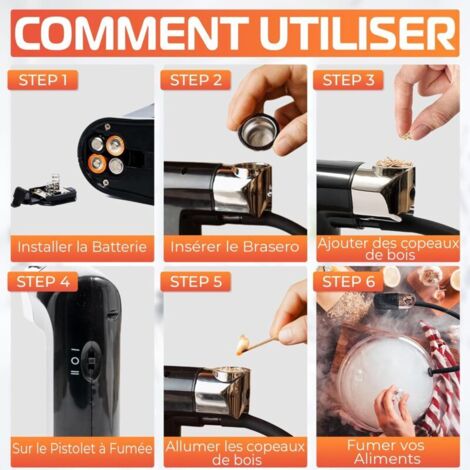 COMMENT UTILISER

STEP 1

Installer la Batterie

STEP 2

Insérer le Brasero

STEP 3

Ajouter des copeaux de bois

STEP 4

I O II

Sur le Pistolet à Fumée

STEP 5

Allumer les copeaux de bois

STEP 6

Fumer vos Aliments