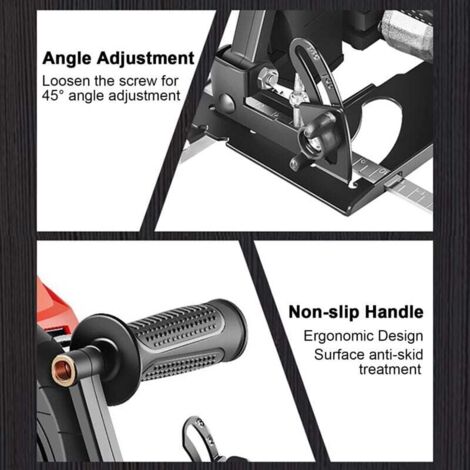 Angle Adjustment
Loosen the screw for 45° angle adjustment

Non-slip Handle
Ergonomic Design
Surface anti-skid treatment