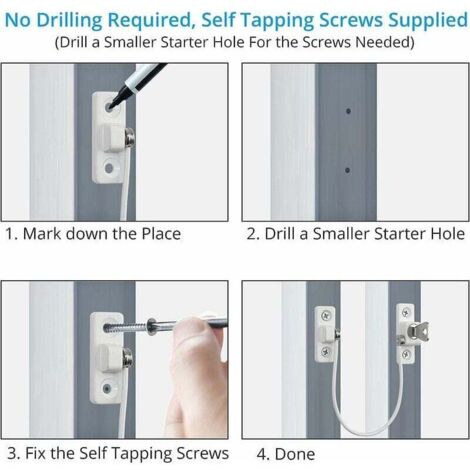 No Drilling Required, Self Tapping Screws Supplied
(Drill a Smaller Starter Hole For the Screws Needed)

1. Mark down the Place

2. Drill a Smaller Starter Hole

3. Fix the Self Tapping Screws

4. Done