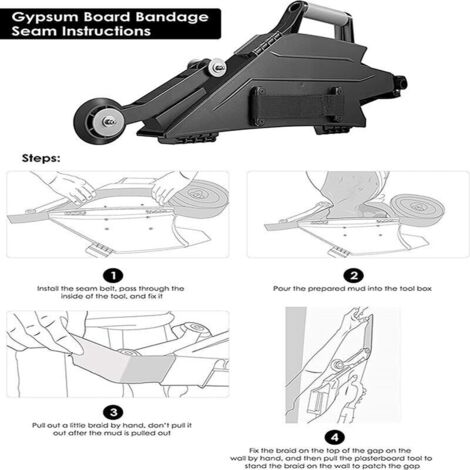 Gypsum Board Bandage Seam Instructions

Steps:

1
Install the seam belt, pass through the inside of the tool, and fix it

2
Pour the prepared mud into the tool box

3
Pull out a little braid by hand, don't pull it out after the mud is pulled out

4
Fix the braid on the top of the gap on the wall by hand, and then pull the plasterboard tool to stand the braid on the wall to patch the gap