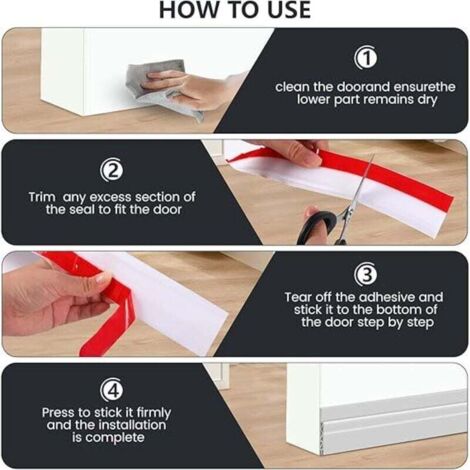 HOW TO USE

①
clean the doorand ensurethe lower part remains dry

②
Trim  any excess section of the seal to fit the door

③
Tear off the adhesive and stick it to the bottom of the door step by step

④
Press to stick it firmly and the installation is complete