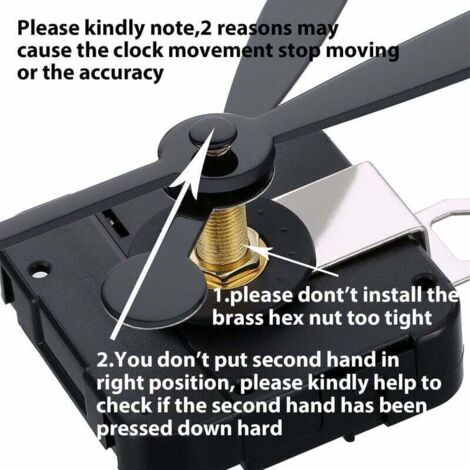 Please kindly note,2 reasons may cause the clock movement stop moving or the accuracy

1.please dont't install the brass hex nut too tight

2.You don't put second hand in right position, please kindly help to check if the second hand has been pressed down hard