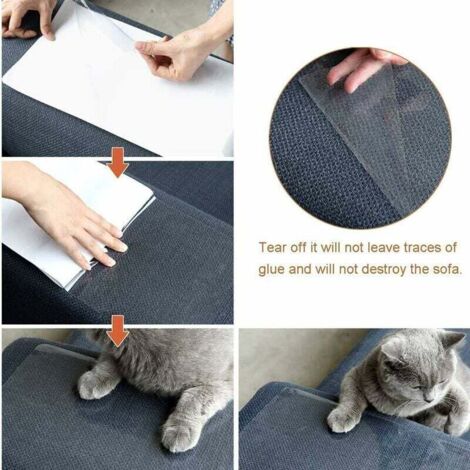 Tear off it will not leave traces of glue and will not destroy the sofa.