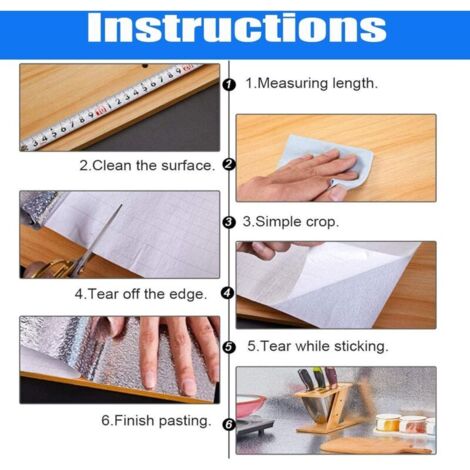 Instructions

1 1.Measuring length.

2.Clean the surface. 2

3 3.Simple crop.

4.Tear off the edge. 4

5 5.Tear while sticking.

6.Finish pasting. 6