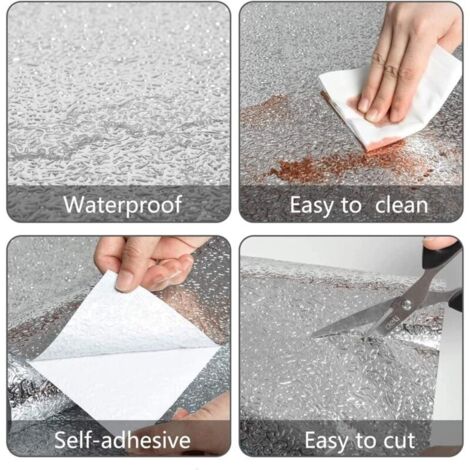 Waterproof

Easy to clean

Self-adhesive

Easy to cut