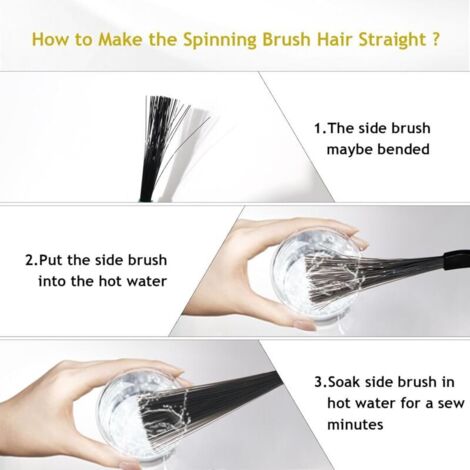 How to Make the Spinning Brush Hair Straight ?

1.The side brush maybe bended

2.Put the side brush into the hot water

3.Soak side brush in hot water for a sew minutes