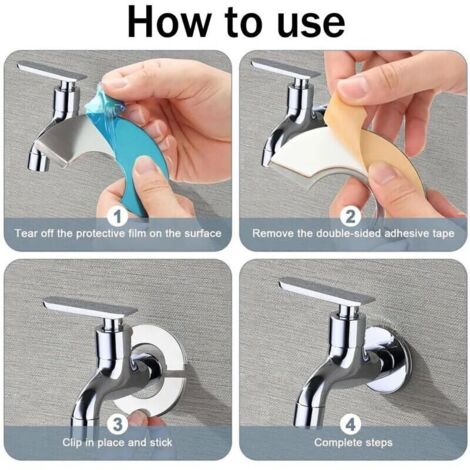 How to use

1
Tear off the protective film on the surface

2
Remove the double-sided adhesive tape

3
Clip in place and stick

4
Complete steps