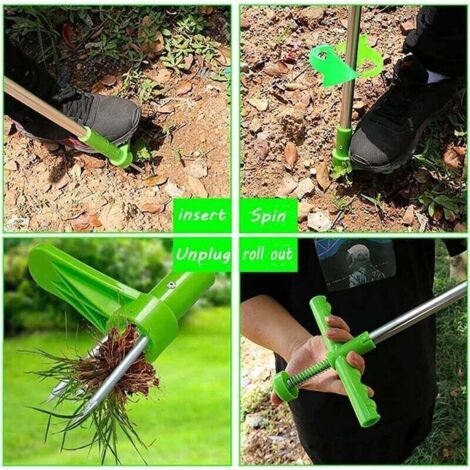 insert

Spin

Unplug

roll out