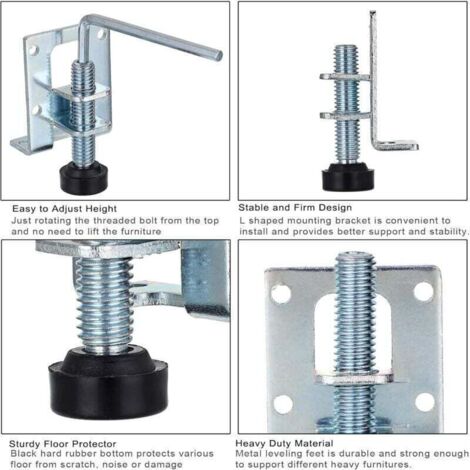 Easy to Adjust Height
Just rotating the threaded bolt from the top and no need to lift the furniture

Stable and Firm Design
L shaped mounting bracket is convenient to install and provides better support and stability.

Sturdy Floor Protector
Black hard rubber bottom protects various floor from scratch, noise or damage

Heavy Duty Material
Metal leveling feet is durable and strong enough to support different heavy furnitures.