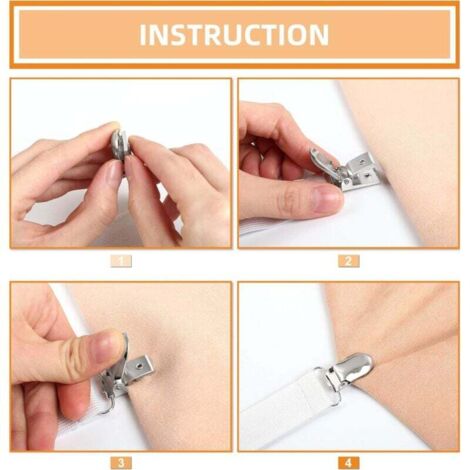 INSTRUCTION

1

2

3

4