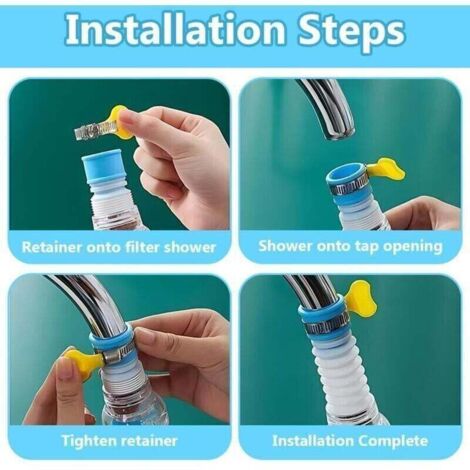 Installation Steps

Retainer onto filter shower

Shower onto tap opening

Tighten retainer

Installation Complete