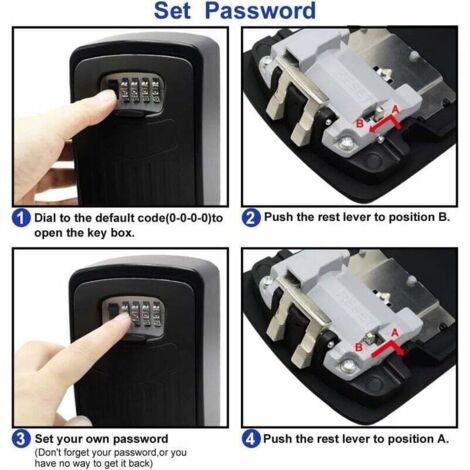 Set Password

A

B

1 Dial to the default code(0-0-0-0)to open the key box.

2 Push the rest lever to position B.

A

B

3 Set your own password
(Don't forget your password,or you have no way to get it back)

4 Push the rest lever to position A.