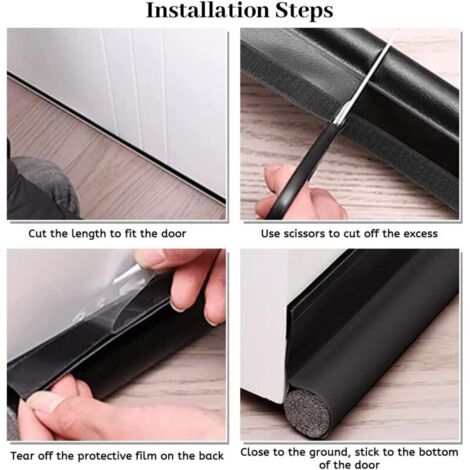 Installation Steps

Cut the length to fit the door

Use scissors to cut off the excess

Tear off the protective film on the back

Close to the ground, stick to the bottom of the door