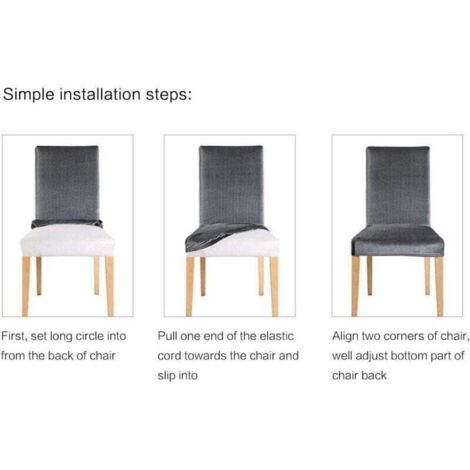 Simple installation steps:

First, set long circle into from the back of chair

Pull one end of the elastic cord towards the chair and slip into

Align two corners of chair, well adjust bottom part of chair back