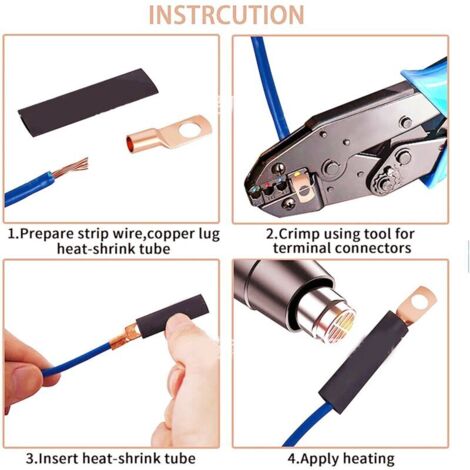 INSTRCUTION

1.Prepare strip wire,copper lug heat-shrink tube

2.Crimp using tool for terminal connectors

3.Insert heat-shrink tube

4.Apply heating