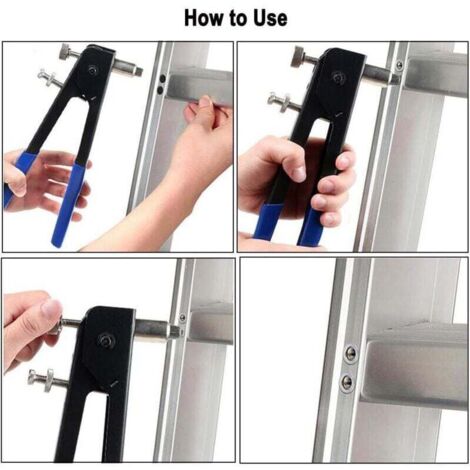 How to Use