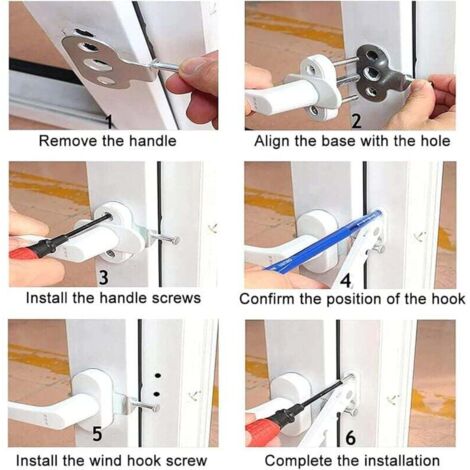 1
Remove the handle

2
Align the base with the hole

3
Install the handle screws

4
Confirm the position of the hook

5
Install the wind hook screw

6
Complete the installation