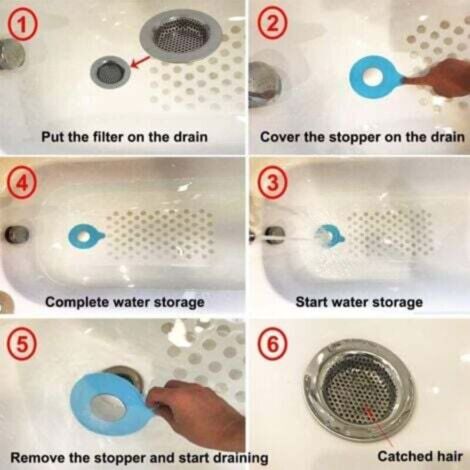 1
Put the filter on the drain

2
Cover the stopper on the drain

4
Complete water storage

3
Start water storage

5
Remove the stopper and start draining

6
Catched hair