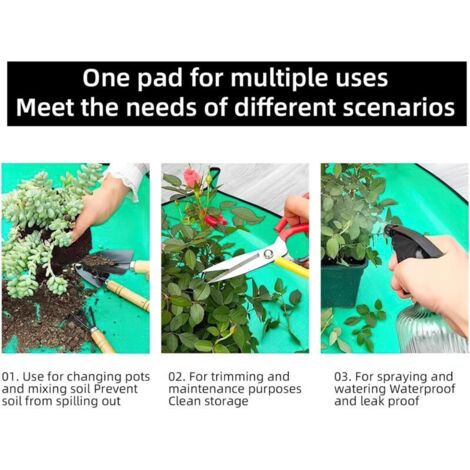 One pad for multiple uses
Meet the needs of different scenarios

01. Use for changing pots and mixing soil Prevent soil from spilling out

02. For trimming and maintenance purposes Clean storage

03. For spraying and watering Waterproof and leak proof