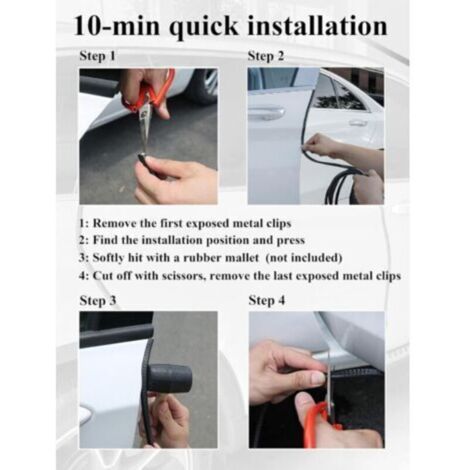 10-min quick installation

Step 1

Step 2

1: Remove the first exposed metal clips
2: Find the installation position and press
3: Softly hit with a rubber mallet (not included)
4: Cut off with scissors, remove the last exposed metal clips

Step 3

Step 4