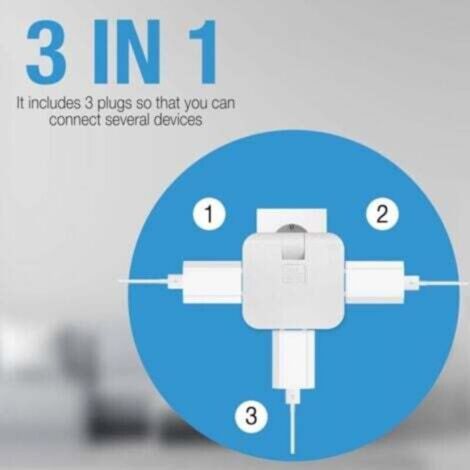 3 IN 1

It includes 3 plugs so that you can connect several devices

1

2

3