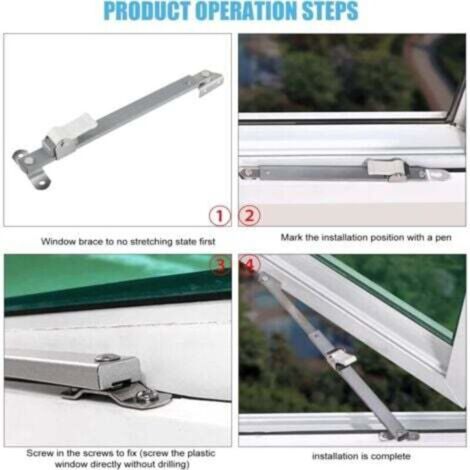 PRODUCT OPERATION STEPS

1

Window brace to no stretching state first

2

Mark the installation position with a pen

3

Screw in the screws to fix (screw the plastic window directly without drilling)

4

installation is complete