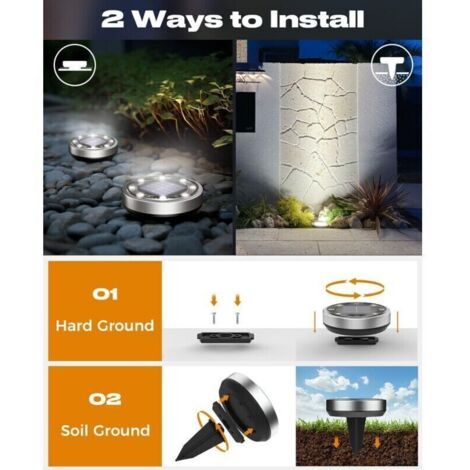 2 Ways to Install

01
Hard Ground

02
Soil Ground