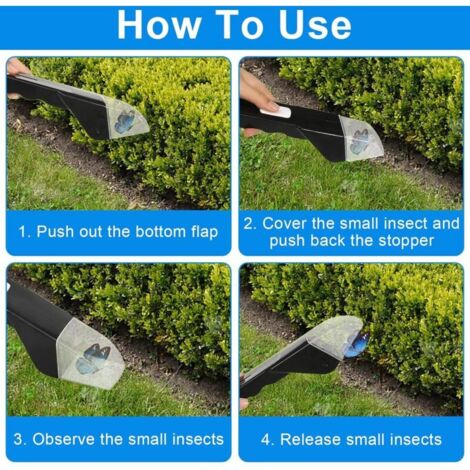 How To Use

1. Push out the bottom flap

2. Cover the small insect and push back the stopper

3. Observe the small insects

4. Release small insects