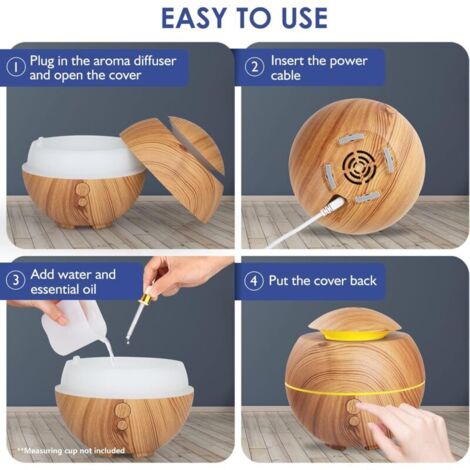 EASY TO USE

1 Plug in the aroma diffuser and open the cover

2 Insert the power cable

3 Add water and essential oil

**Measuring cup not included

4 Put the cover back