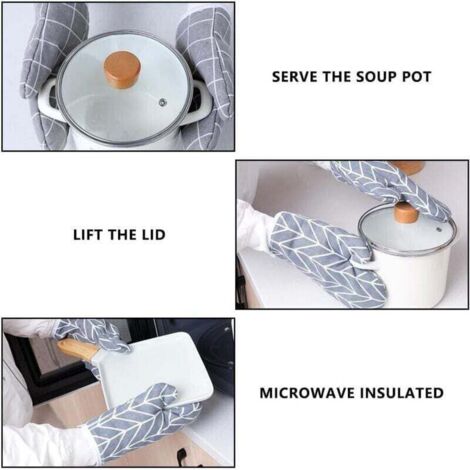 SERVE THE SOUP POT

LIFT THE LID

MICROWAVE INSULATED