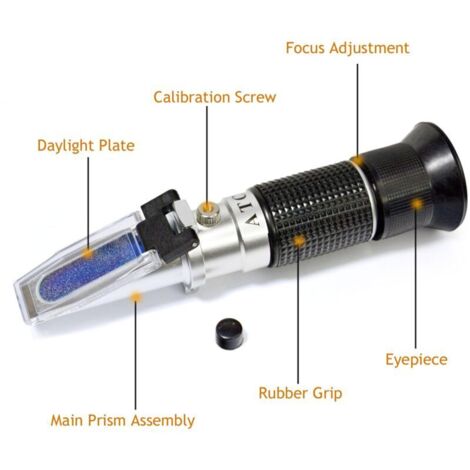 Focus Adjustment

Calibration Screw

Daylight Plate

ATC

Eyepiece

Rubber Grip

Main Prism Assembly