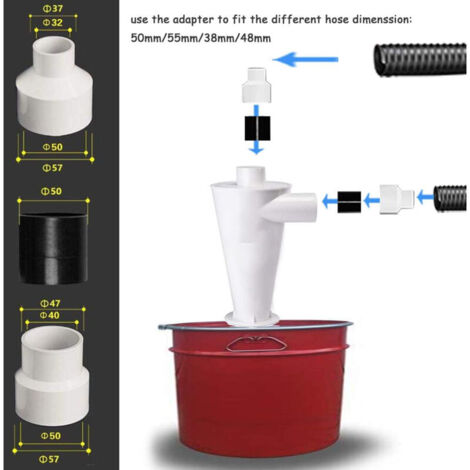 Φ37
Φ32
Φ50
Φ57
Φ50
Φ47
Φ40
Φ50
Φ57

use the adapter to fit the different hose dimenssion:
50mm/55mm/38mm/48mm